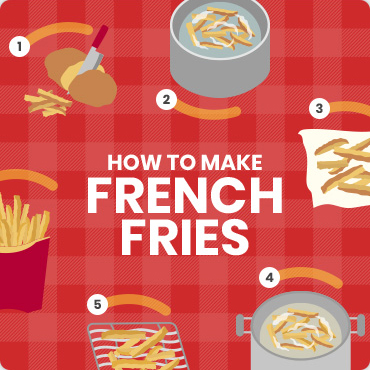 1

2

3

HOW TO MAKE
FRENCH FRIES

4

5